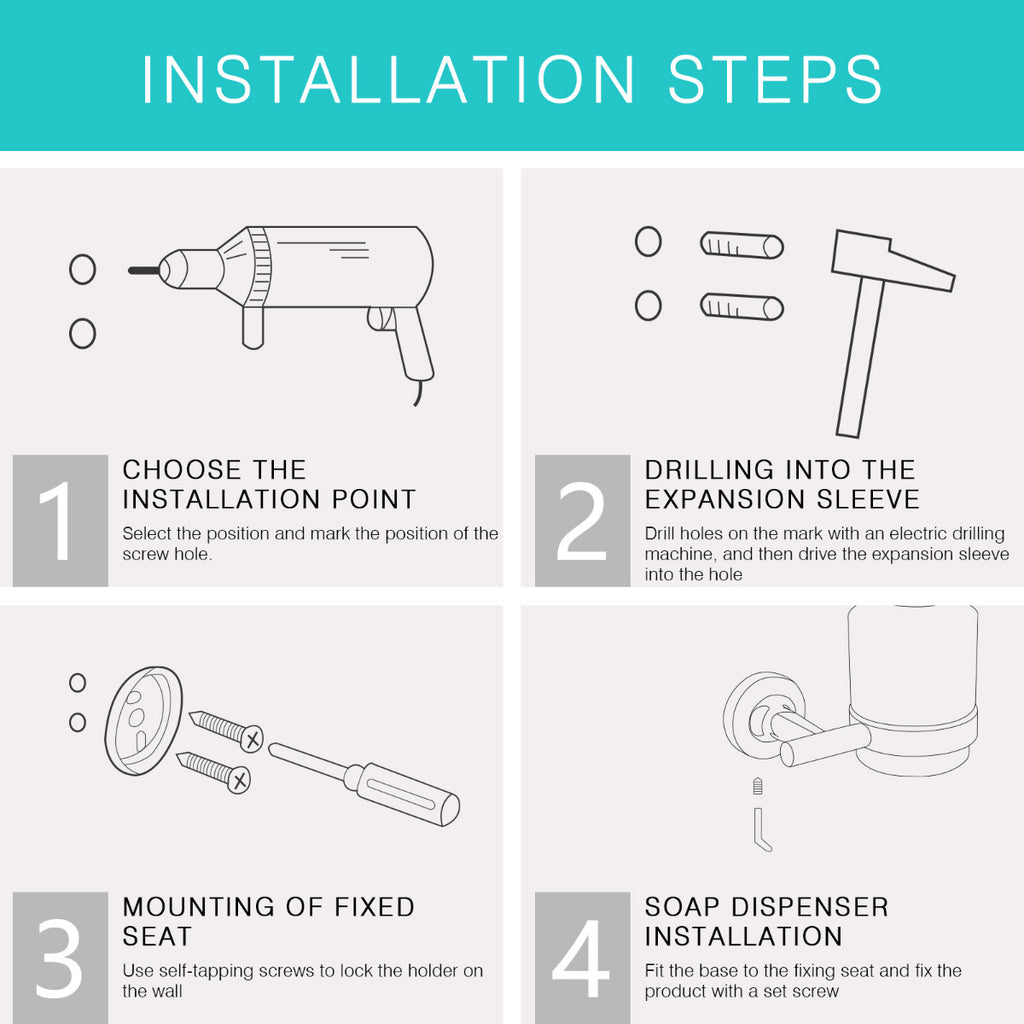 INSTALLATION STEPS

1

CHOOSE THE INSTALLATION POINT

Select the position and mark the position of the screw hole.

2

DRILLING INTO THE EXPANSION SLEEVE

Drill holes on the mark with an electric drilling machine, and then drive the expansion sleeve into the hole

3

MOUNTING OF FIXED SEAT

Use self-tapping screws to lock the holder on the wall

4

SOAP DISPENSER INSTALLATION

Fit the base to the fixing seat and fix the product with a set screw