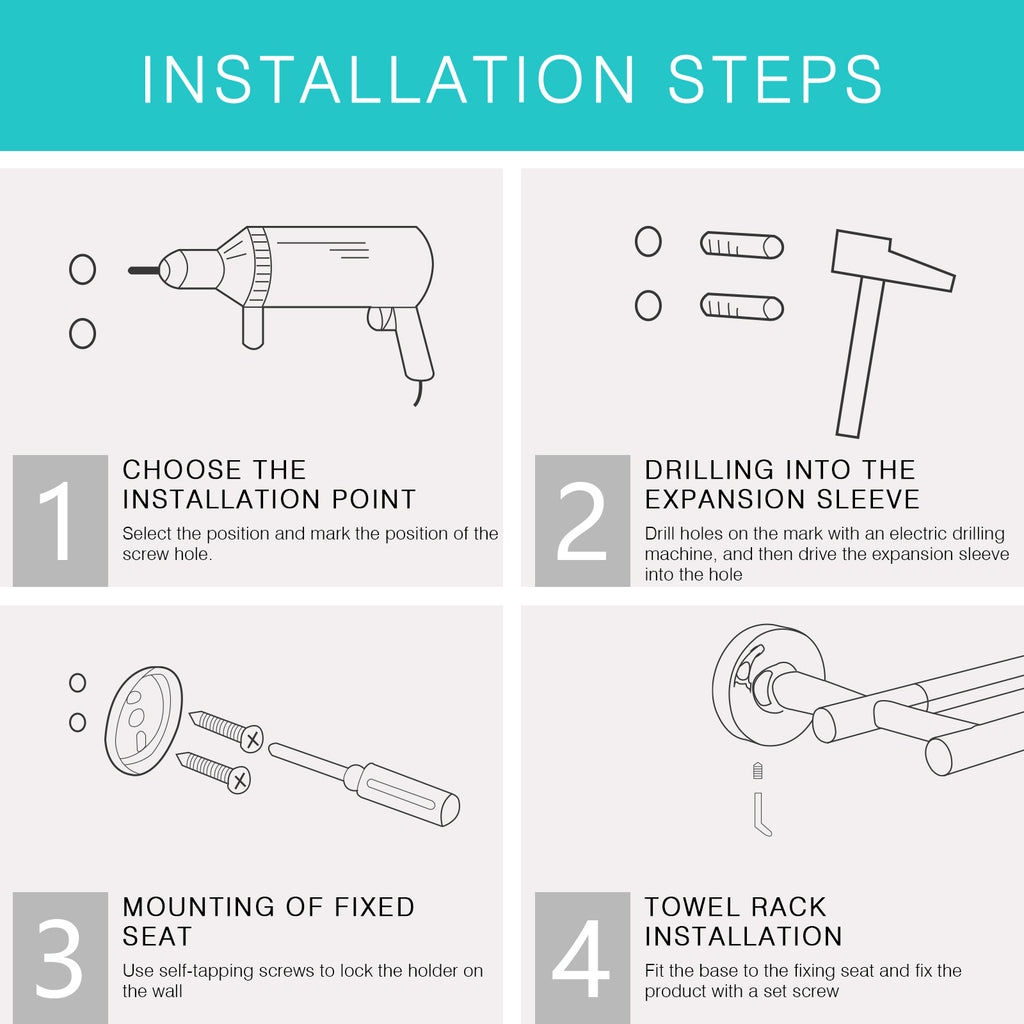 INSTALLATION STEPS

1
CHOOSE THE INSTALLATION POINT
Select the position and mark the position of the screw hole.

2
DRILLING INTO THE EXPANSION SLEEVE
Drill holes on the mark with an electric drilling machine, and then drive the expansion sleeve into the hole

3
MOUNTING OF FIXED SEAT
Use self-tapping screws to lock the holder on the wall

4
TOWEL RACK INSTALLATION
Fit the base to the fixing seat and fix the product with a set screw