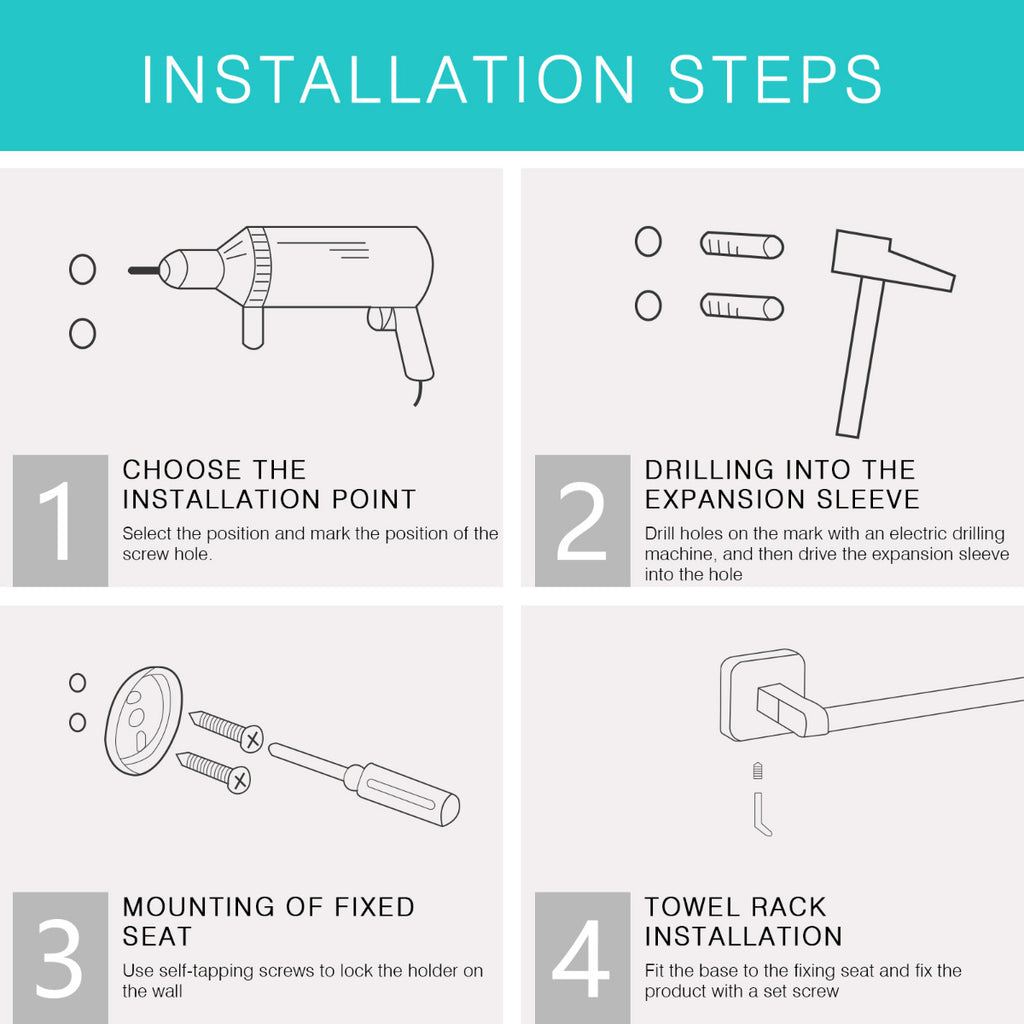 INSTALLATION STEPS

1

CHOOSE THE INSTALLATION POINT

Select the position and mark the position of the screw hole.

2

DRILLING INTO THE EXPANSION SLEEVE

Drill holes on the mark with an electric drilling machine, and then drive the expansion sleeve into the hole

3

MOUNTING OF FIXED SEAT

Use self-tapping screws to lock the holder on the wall

4

TOWEL RACK INSTALLATION

Fit the base to the fixing seat and fix the product with a set screw