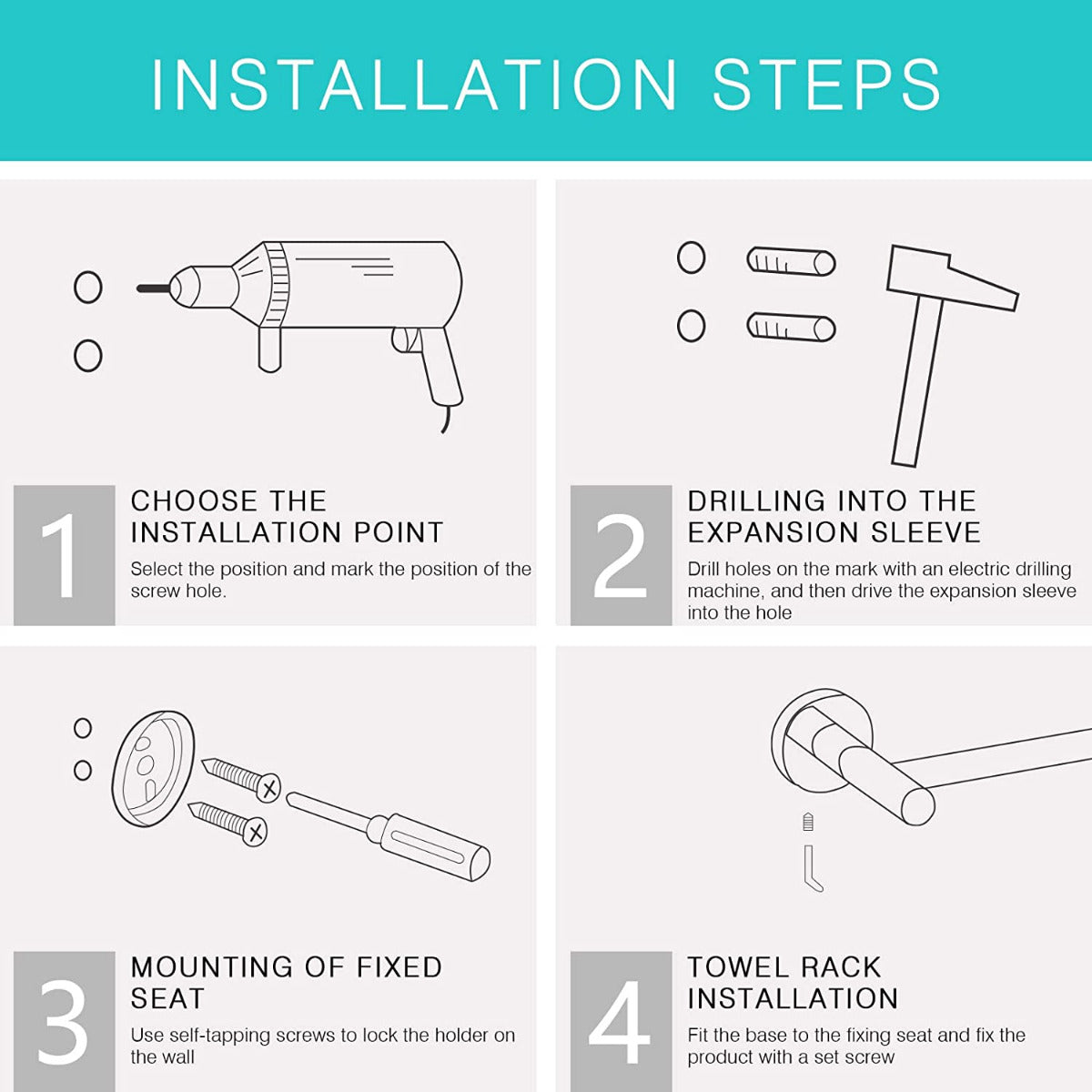 INSTALLATION STEPS

1

CHOOSE THE INSTALLATION POINT

Select the position and mark the position of the screw hole.

2

DRILLING INTO THE EXPANSION SLEEVE

Drill holes on the mark with an electric drilling machine, and then drive the expansion sleeve into the hole

3

MOUNTING OF FIXED SEAT

Use self-tapping screws to lock the holder on the wall

4

TOWEL RACK INSTALLATION

Fit the base to the fixing seat and fix the product with a set screw