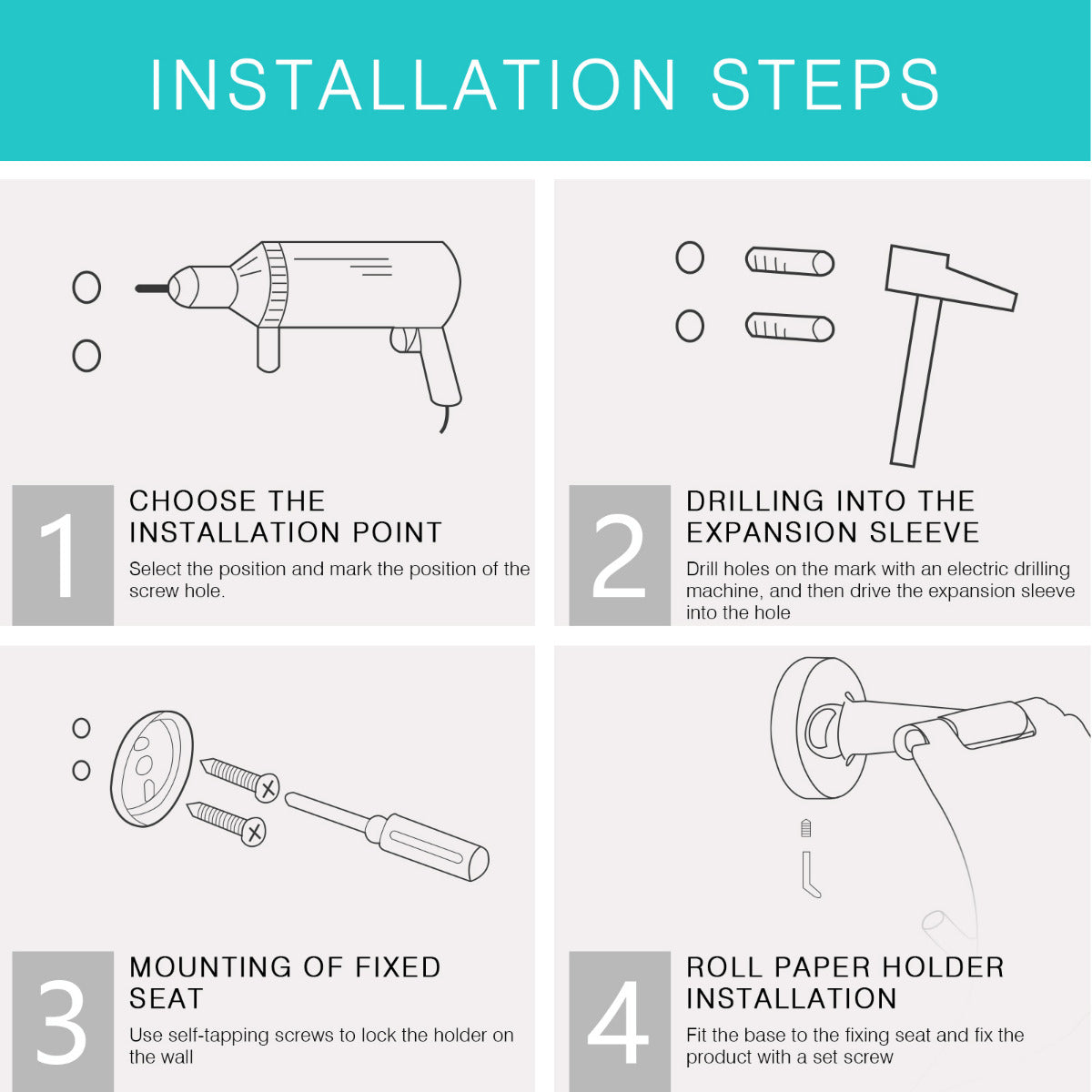 INSTALLATION STEPS

1

CHOOSE THE INSTALLATION POINT

Select the position and mark the position of the screw hole.

2

DRILLING INTO THE EXPANSION SLEEVE

Drill holes on the mark with an electric drilling machine, and then drive the expansion sleeve into the hole

3

MOUNTING OF FIXED SEAT

Use self-tapping screws to lock the holder on the wall

4

ROLL PAPER HOLDER INSTALLATION

Fit the base to the fixing seat and fix the product with a set screw